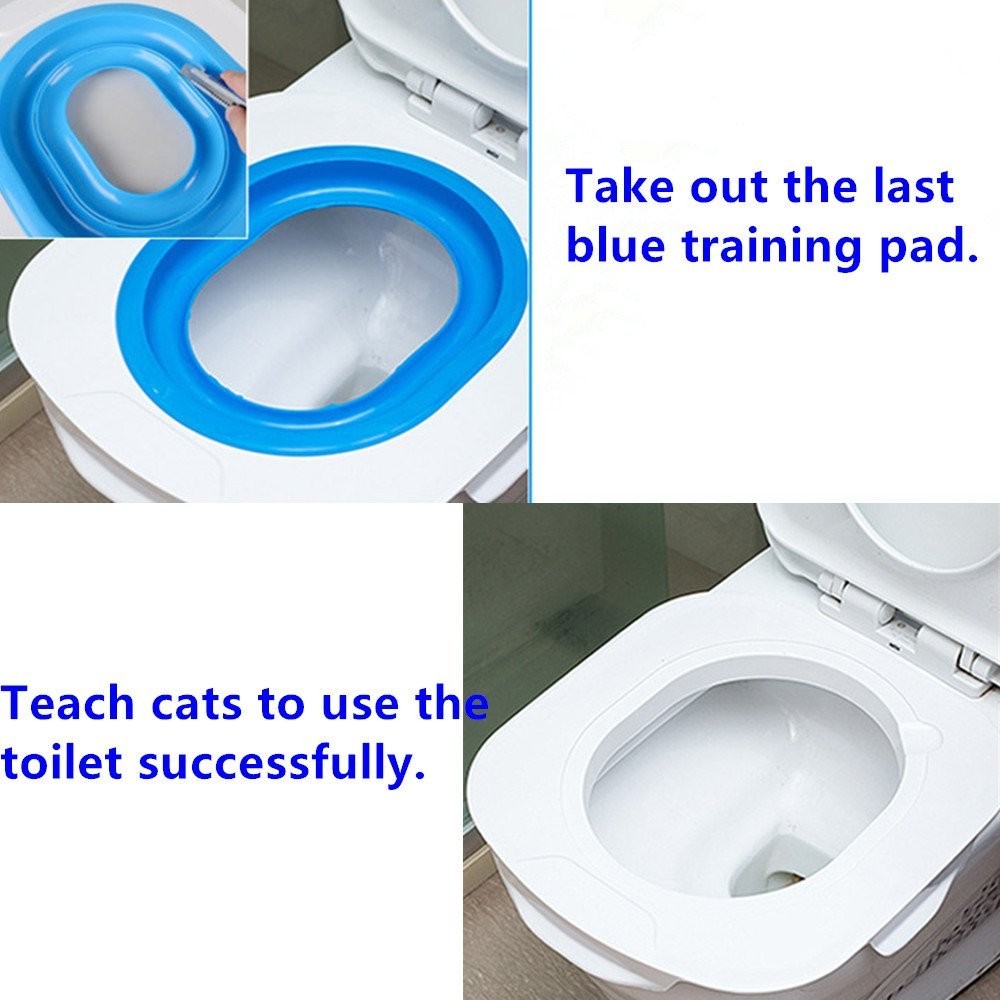 Take out the last blue training pad.

Teach cats to use the toilet successfully.