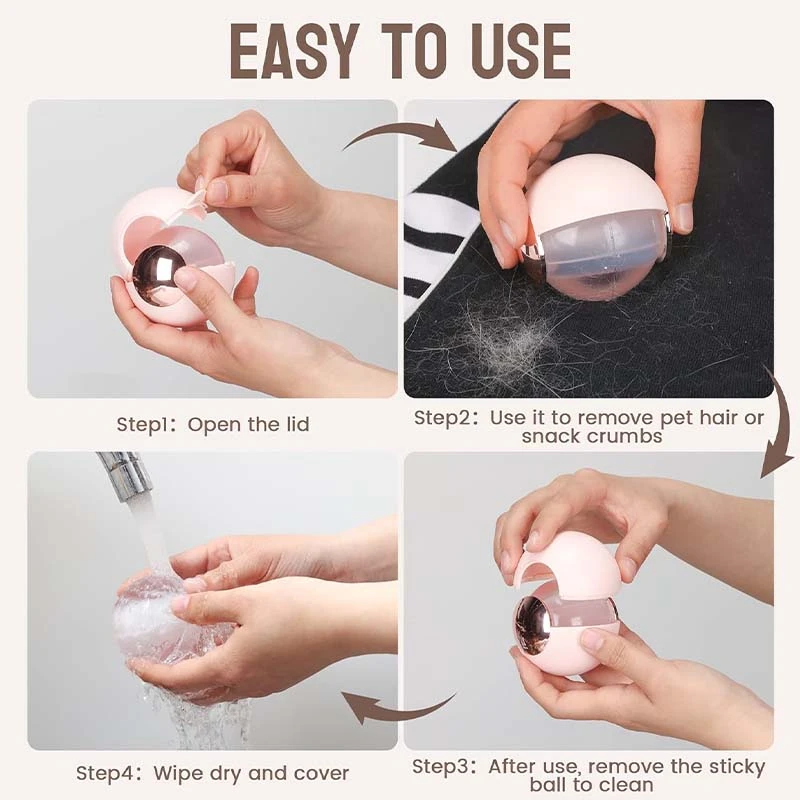 EASY TO USE

Step1: Open the lid

Step2: Use it to remove pet hair or snack crumbs

Step4: Wipe dry and cover

Step3: After use, remove the sticky ball to clean